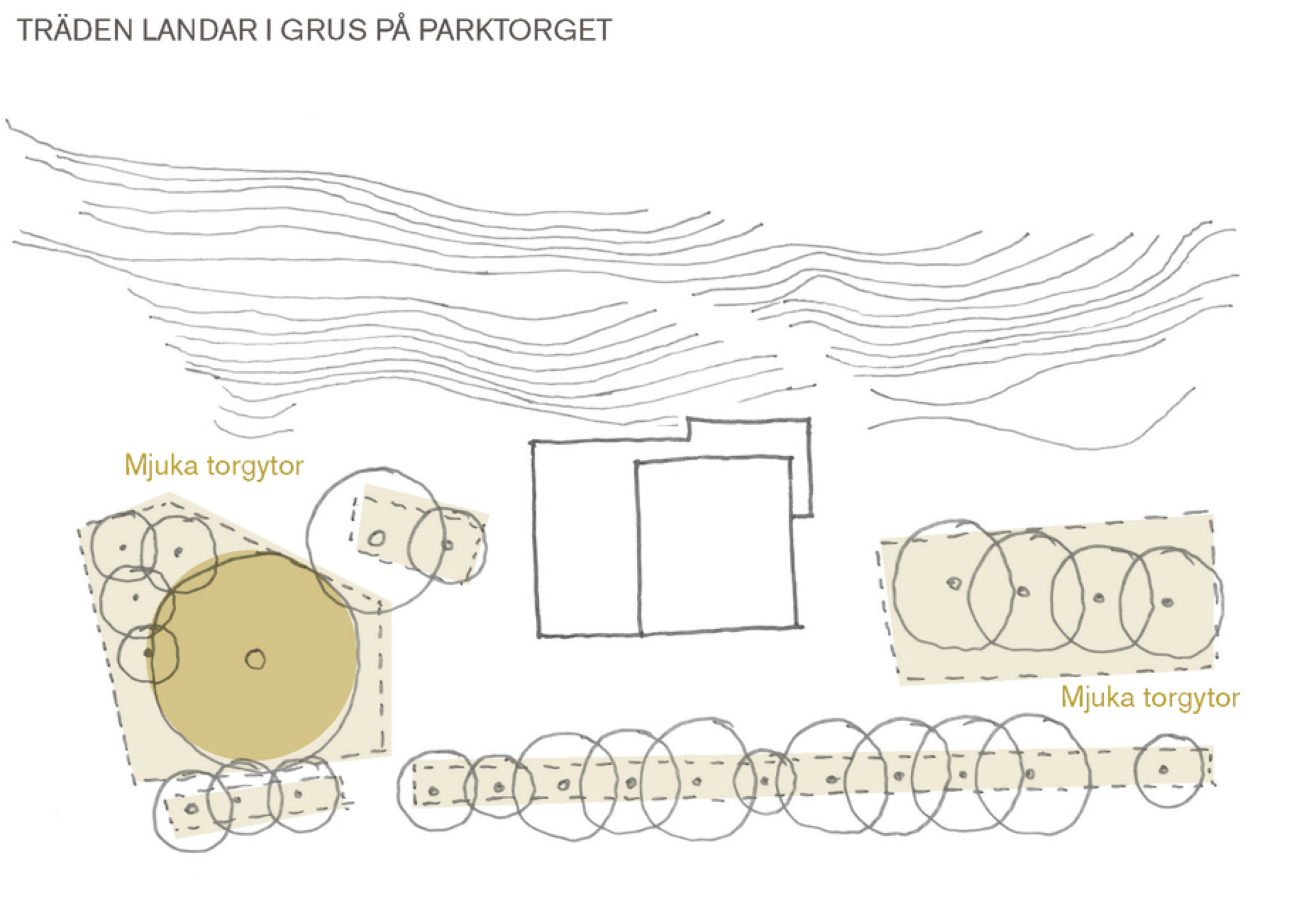 TRÄDEN LANDAR I GRUS PÅ PARKTORGET

Mjuka torgytor

Mjuka torgytor