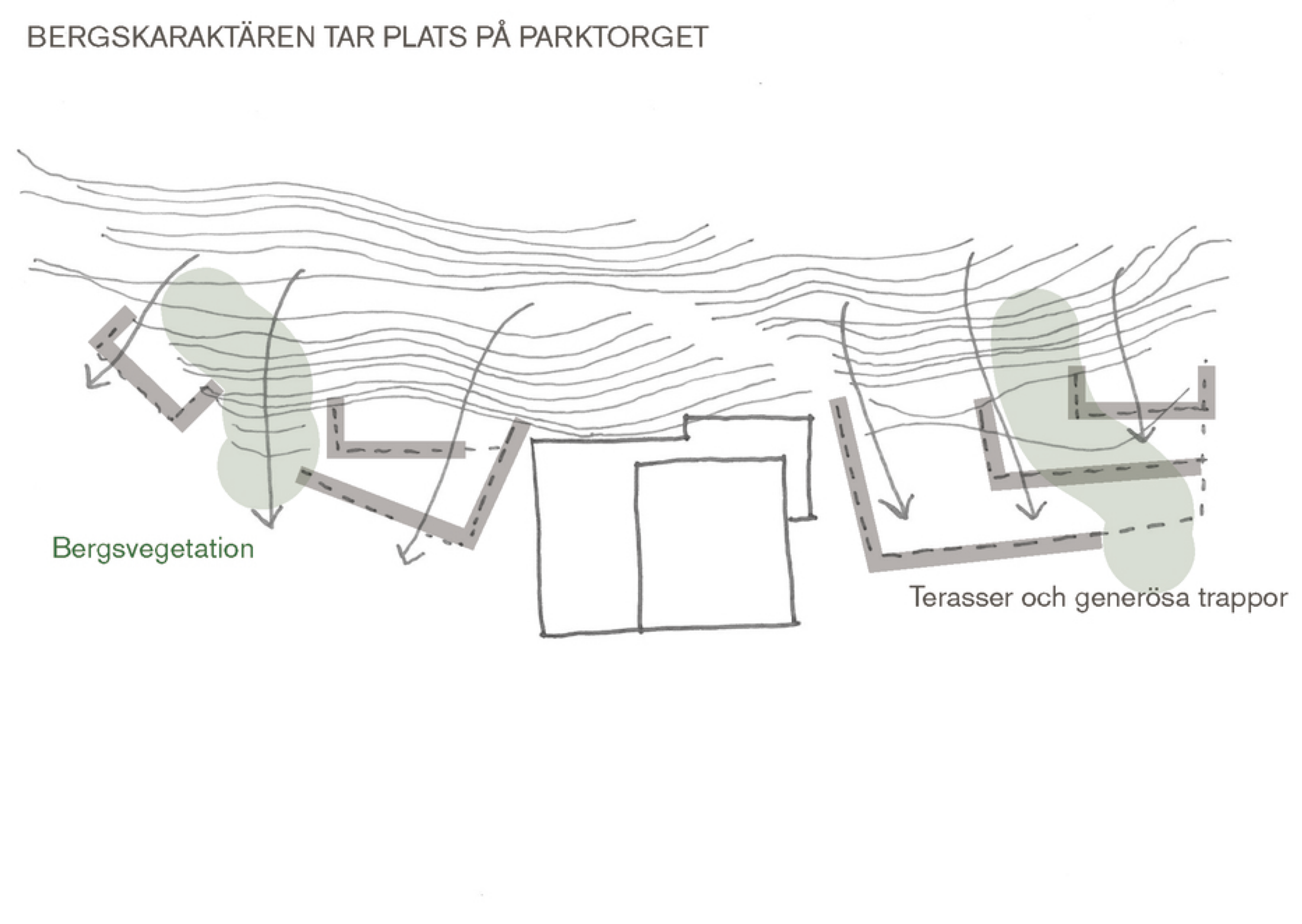 BERGSKARAKTÄREN TAR PLATS PÅ PARKTORGET

Bergsvegetation

Terasser och generösa trappor