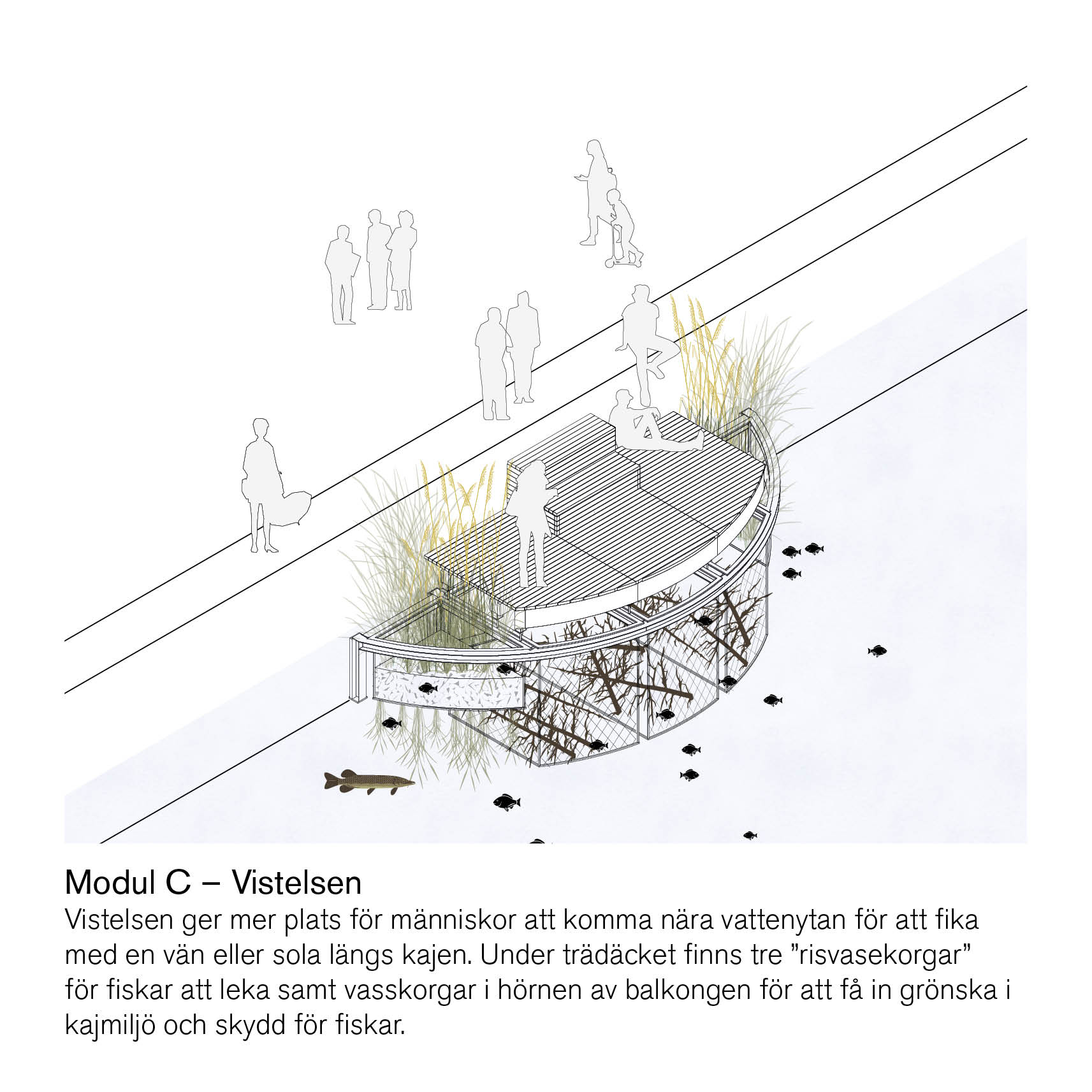 Modul C – Vistelsen

Vistelsen ger mer plats för människor att komma nära vattenytan för att fika med en vän eller sola längs kajen. Under trädäcket finns tre ”risvasekorgar” för fiskar att leka samt vasskorgar i hörnen av balkongen för att få in grönska i kajmiljö och skydd för fiskar.