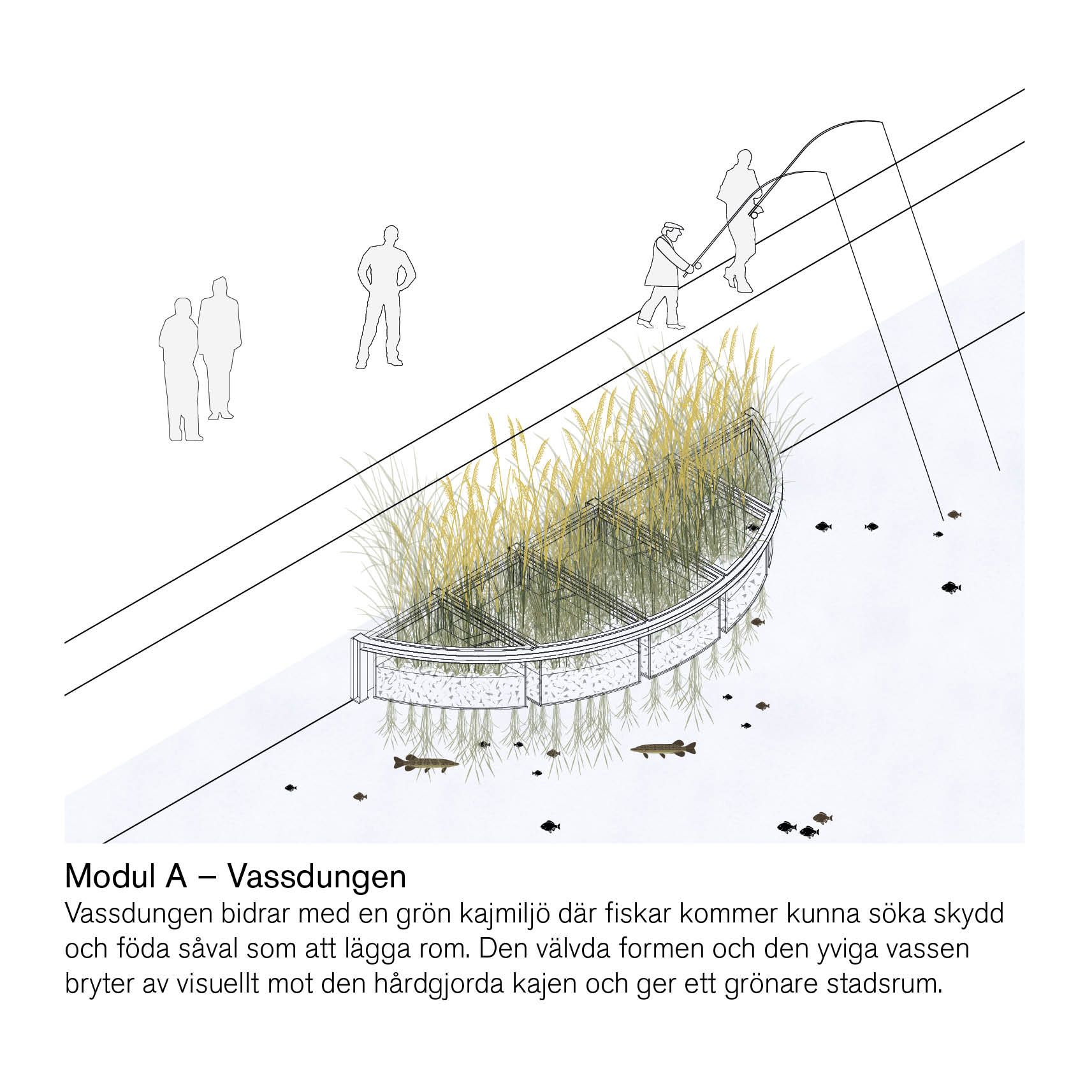 Modul A – Vassdungen

Vassdungen bidrar med en grön kajmiljö där fiskar kommer kunna söka skydd och föda såval som att lägga rom. Den välvda formen och den yviga vassen bryter av visuellt mot den hårdgjorda kajen och ger ett grönare stadsrum.